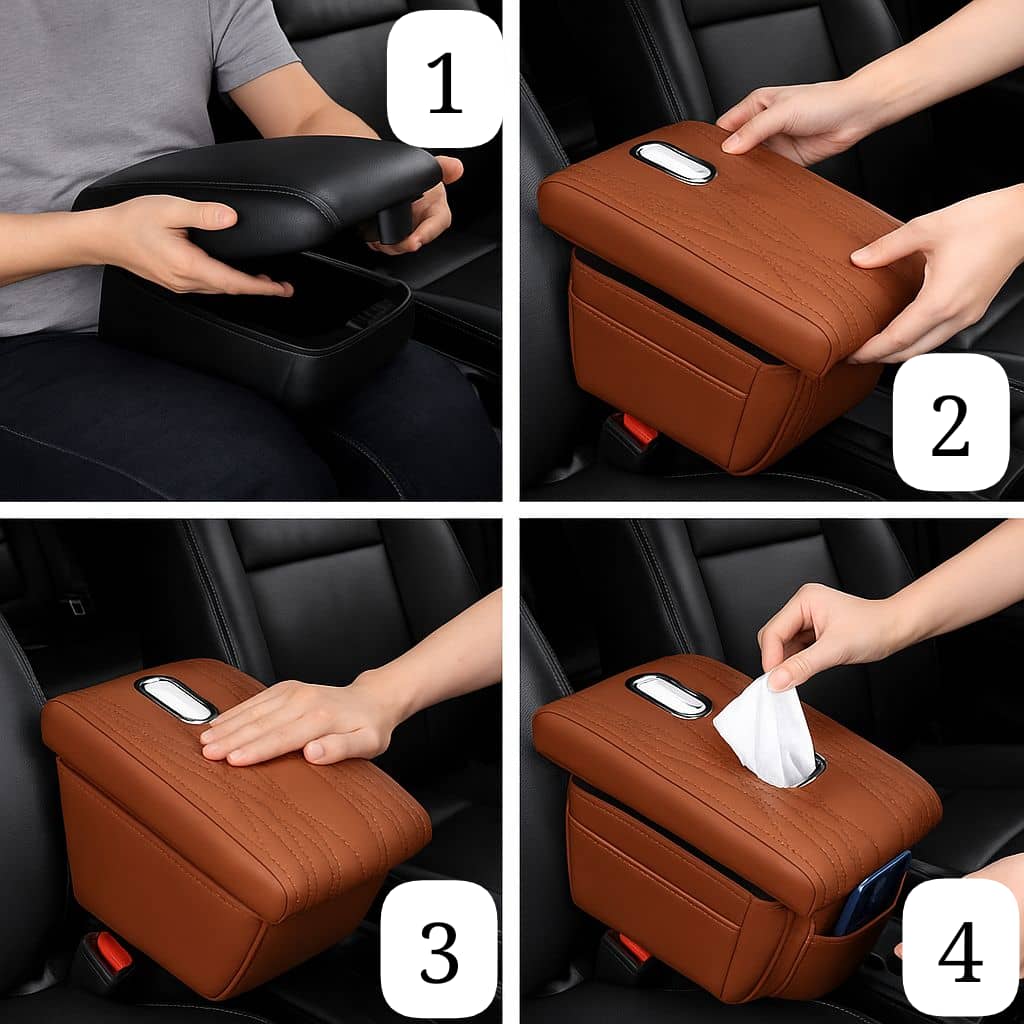 1
2
3
4